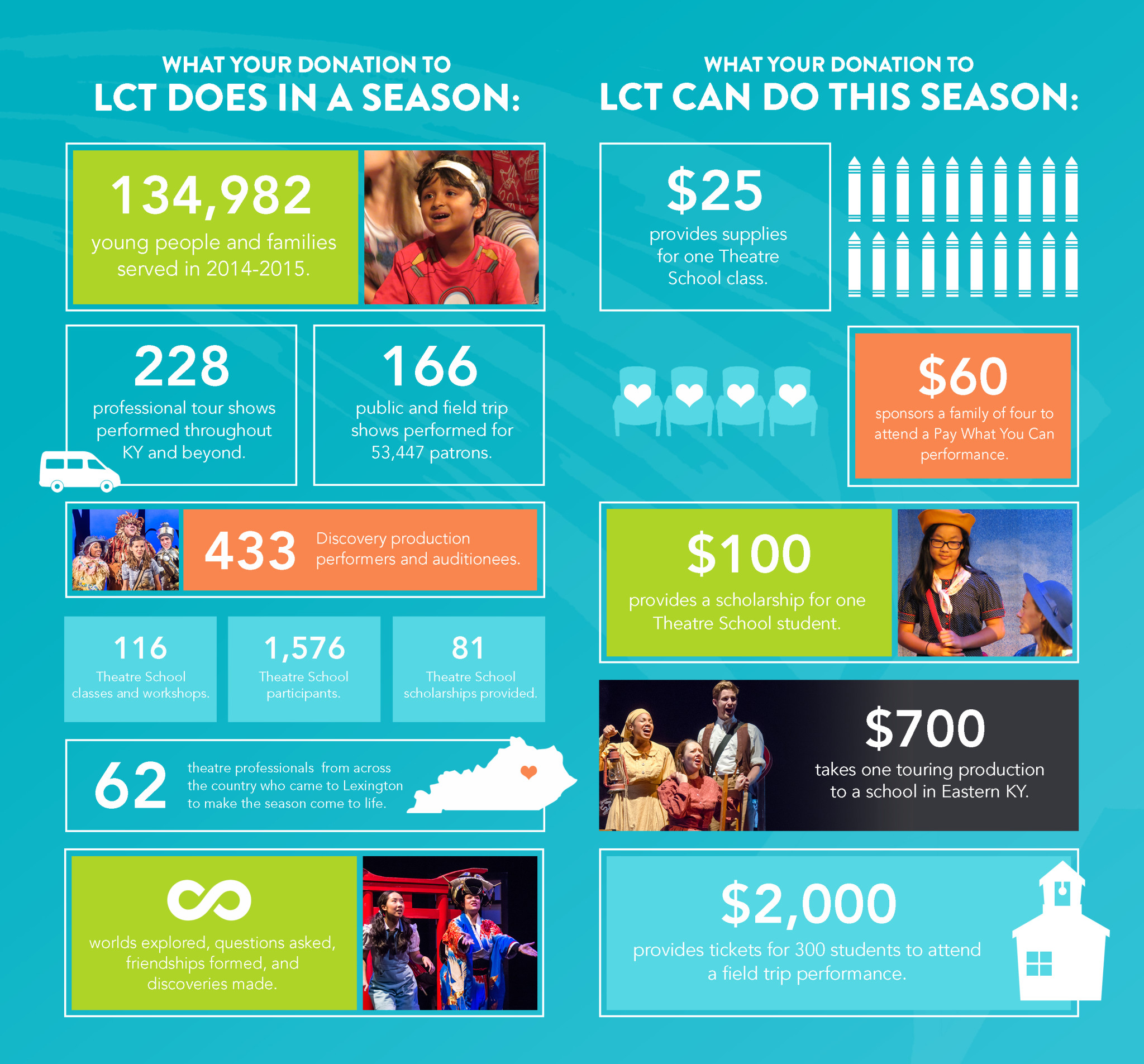 WHAT YOUR DONATION TO
LCT DOES IN A SEASON:

134,982
young people and families served in 2014-2015.

228
professional tour shows performed throughout KY and beyond.

166
public and field trip shows performed for 53,447 patrons.

433 Discovery production performers and auditionees.

116
Theatre School classes and workshops.

1,576
Theatre School participants.

81
Theatre School scholarships provided.

62 theatre professionals from across the country who came to Lexington to make the season come to life.

∞
worlds explored, questions asked, friendships formed, and discoveries made.

WHAT YOUR DONATION TO
LCT CAN DO THIS SEASON:

$25
provides supplies for one Theatre School class.

$60
sponsors a family of four to attend a Pay What You Can performance.

$100
provides a scholarship for one Theatre School student.

$700
takes one touring production to a school in Eastern KY.

$2,000
provides tickets for 300 students to attend a field trip performance.